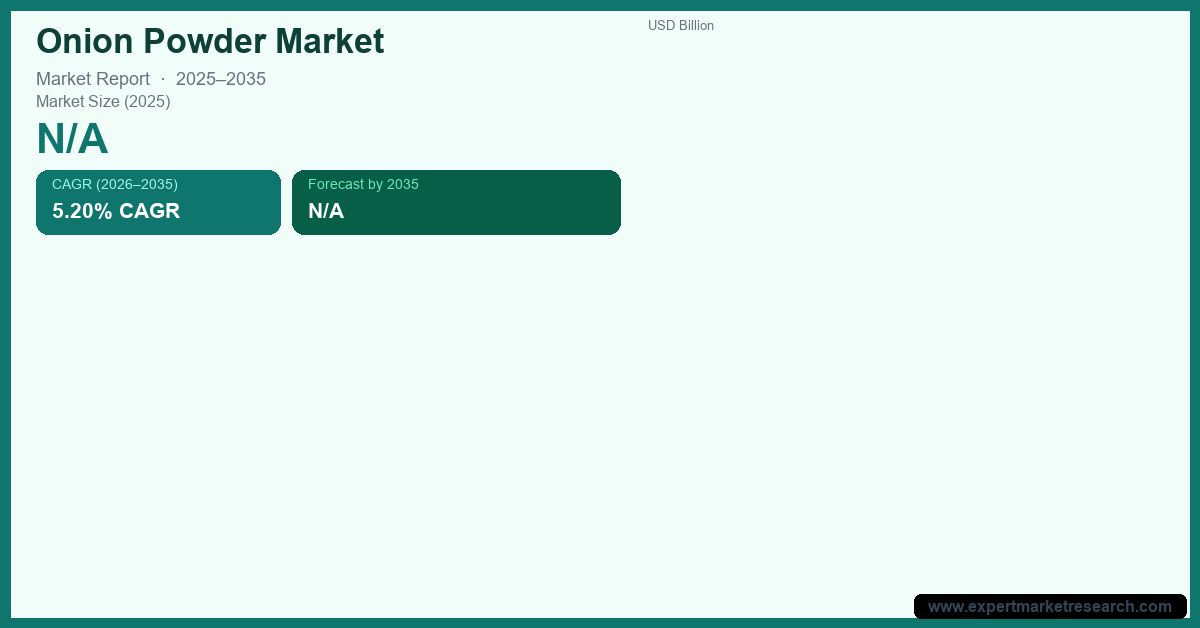 Onion Powder Market

Market Report · 2025–2035

Market Size (2025)

N/A

CAGR (2026–2035)

5.20% CAGR

Forecast by 2035

N/A

USD Billion

www.expertmarketresearch.com